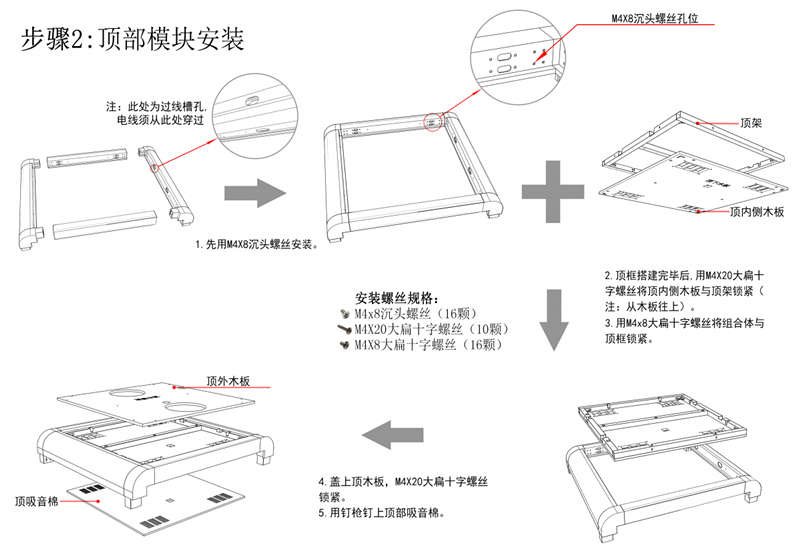 步骤2:顶部模块安装

注：此处为过线槽孔，电线须从此处穿过

M4X8沉头螺丝孔位

顶架

顶内侧木板

1.先用M4X8沉头螺丝安装。

2.顶框搭建完毕后，用M4X20大扁十字螺丝将顶内侧木板与顶架锁紧（注：从木板往上）。
3.用M4x8大扁十字螺丝将组合体与顶框锁紧。

安装螺丝规格：
M4x8沉头螺丝（16颗）
M4X20大扁十字螺丝（10颗）
M4X8大扁十字螺丝（16颗）

顶外木板

顶吸音棉

4.盖上顶木板，M4X20大扁十字螺丝锁紧。
5.用钉枪钉上顶部吸音棉。